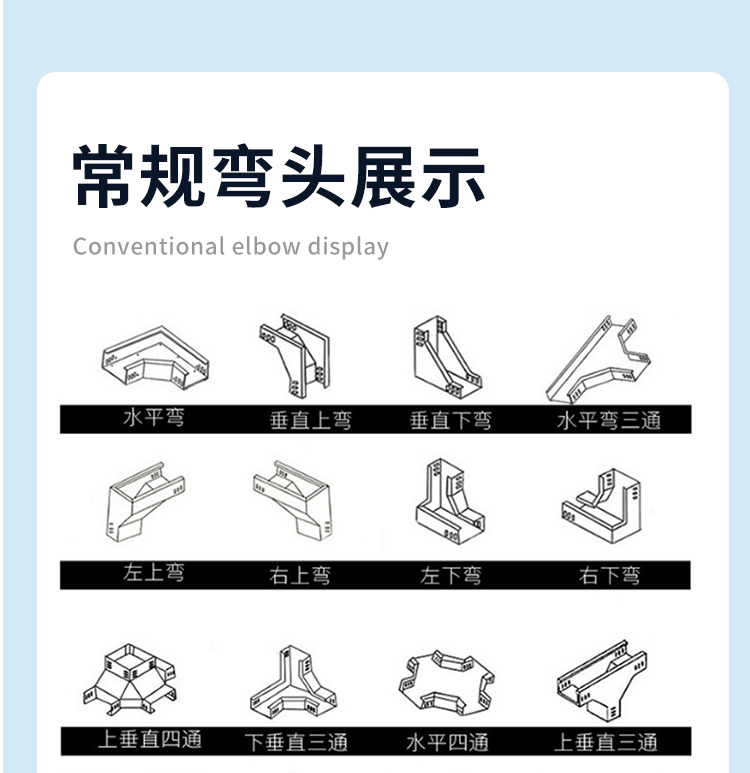 常规弯头展示

Conventional elbow display

水平弯 垂直上弯 垂直下弯 水平弯三通

左上弯 右上弯 左下弯 右下弯

上垂直四通 下垂直三通 水平四通 上垂直三通